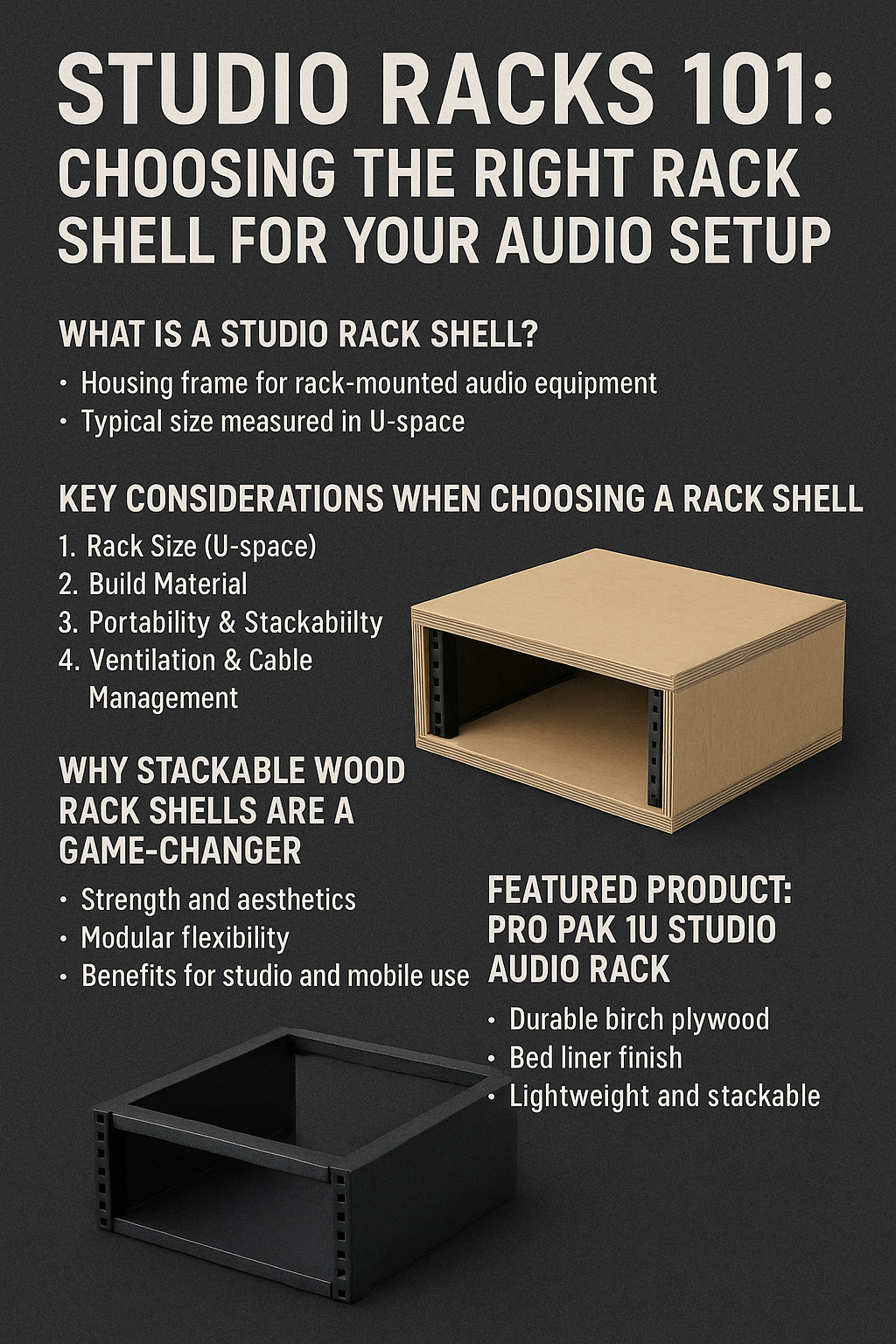 STUDIO RACKS 101: CHOOSING THE RIGHT RACK SHELL FOR YOUR AUDIO SETUP

WHAT IS A STUDIO RACK SHELL?

• Housing frame for rack-mounted audio equipment
• Typical size measured in U-space

KEY CONSIDERATIONS WHEN CHOOSING A RACK SHELL

1. Rack Size (U-space)
2. Build Material
3. Portability & Stackabiilty
4. Ventilation & Cable Management

WHY STACKABLE WOOD RACK SHELLS ARE A GAME-CHANGER

• Strength and aesthetics
• Modular flexibility
• Benefits for studio and mobile use

FEATURED PRODUCT: PRO PAK 1U STUDIO AUDIO RACK

• Durable birch plywood
• Bed liner finish
• Lightweight and stackable